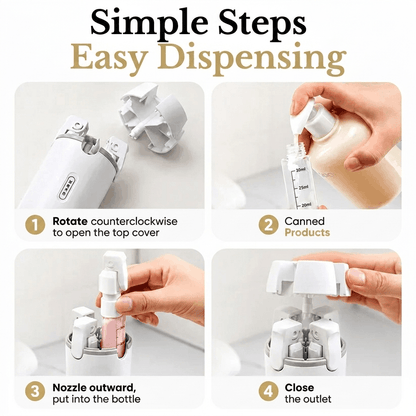 Simple Steps
Easy Dispensing

1 Rotate counterclockwise to open the top cover

30ml
25ml
20ml

2 Canned Products

3 Nozzle outward, put into the bottle

4 Close the outlet